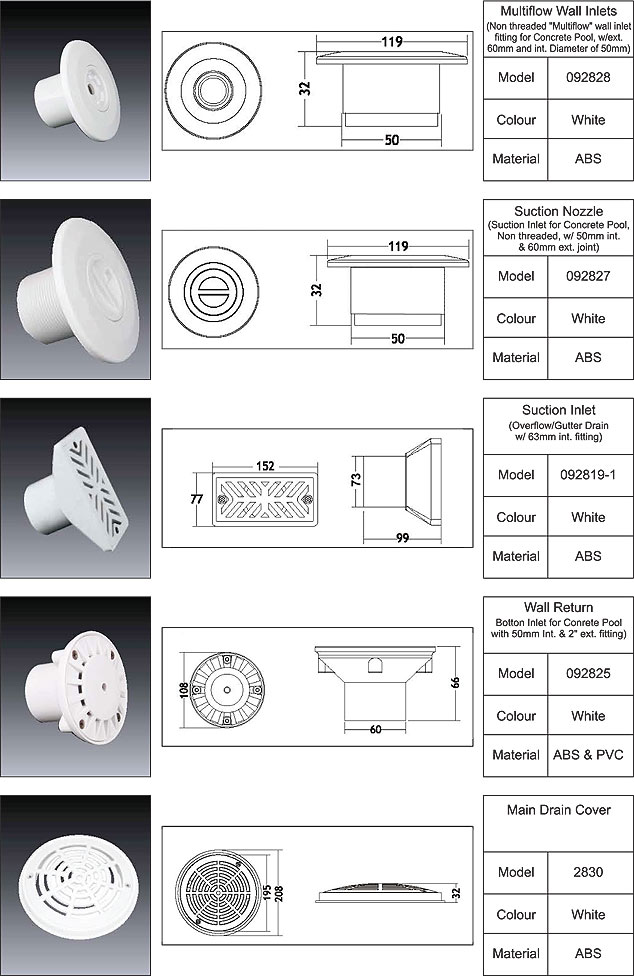 119

32

50

Multiflow Wall Inlets
(Non threaded "Multiflow" wall inlet fitting for Concrete Pool, w/ext. 60mm and int. Diameter of 50mm)

| Model | 092828 |
|---|---|
| Colour | White |
| Material | ABS |

119

32

50

Suction Nozzle
(Suction Inlet for Concrete Pool, Non threaded, w/ 50mm int. & 60mm ext. joint)

| Model | 092827 |
|---|---|
| Colour | White |
| Material | ABS |

152

77

73

99

Suction Inlet
(Overflow/Gutter Drain w/ 63mm int. fitting)

| Model | 092819-1 |
|---|---|
| Colour | White |
| Material | ABS |

108

66

60

Wall Return
Botton Inlet for Conrete Pool with 50mm Int. & 2" ext. fitting)

| Model | 092825 |
|---|---|
| Colour | White |
| Material | ABS & PVC |

195

208

32

Main Drain Cover

| Model | 2830 |
|---|---|
| Colour | White |
| Material | ABS |